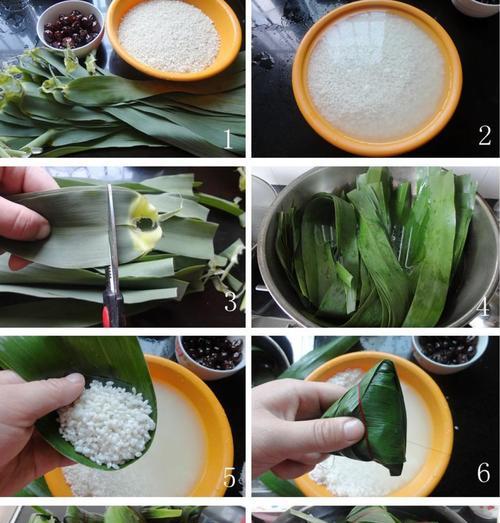 1
2
3
4
5
6